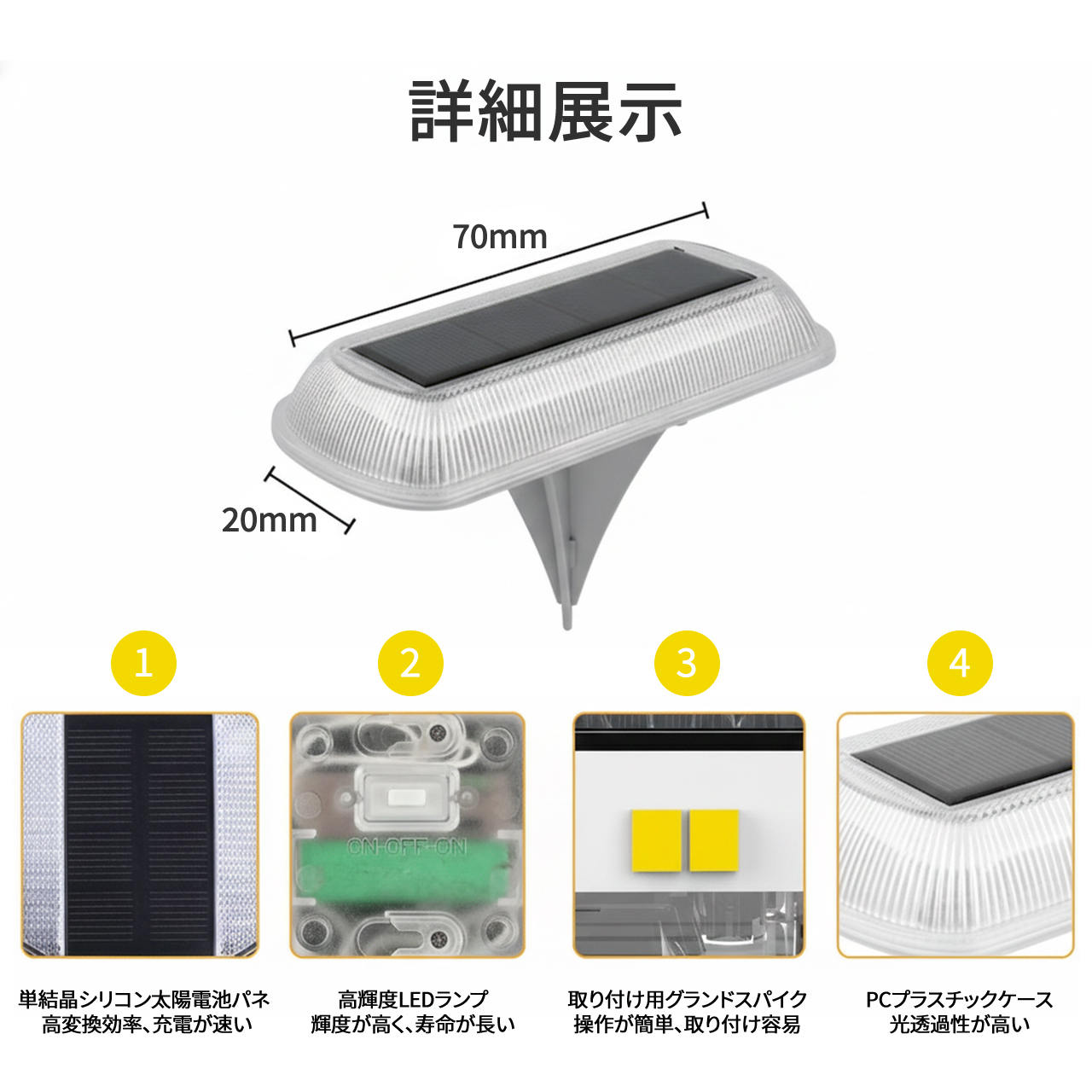 詳細展示

70mm

20mm

1

2

3

4

ON-OFF-ON

単結晶シリコン太陽電池パネ
高変換効率、充電が速い

高輝度LEDランプ
輝度が高く、寿命が長い

取り付け用グランドスパイク
操作が簡単、取り付け容易

PCプラスチックケース
光透過性が高い