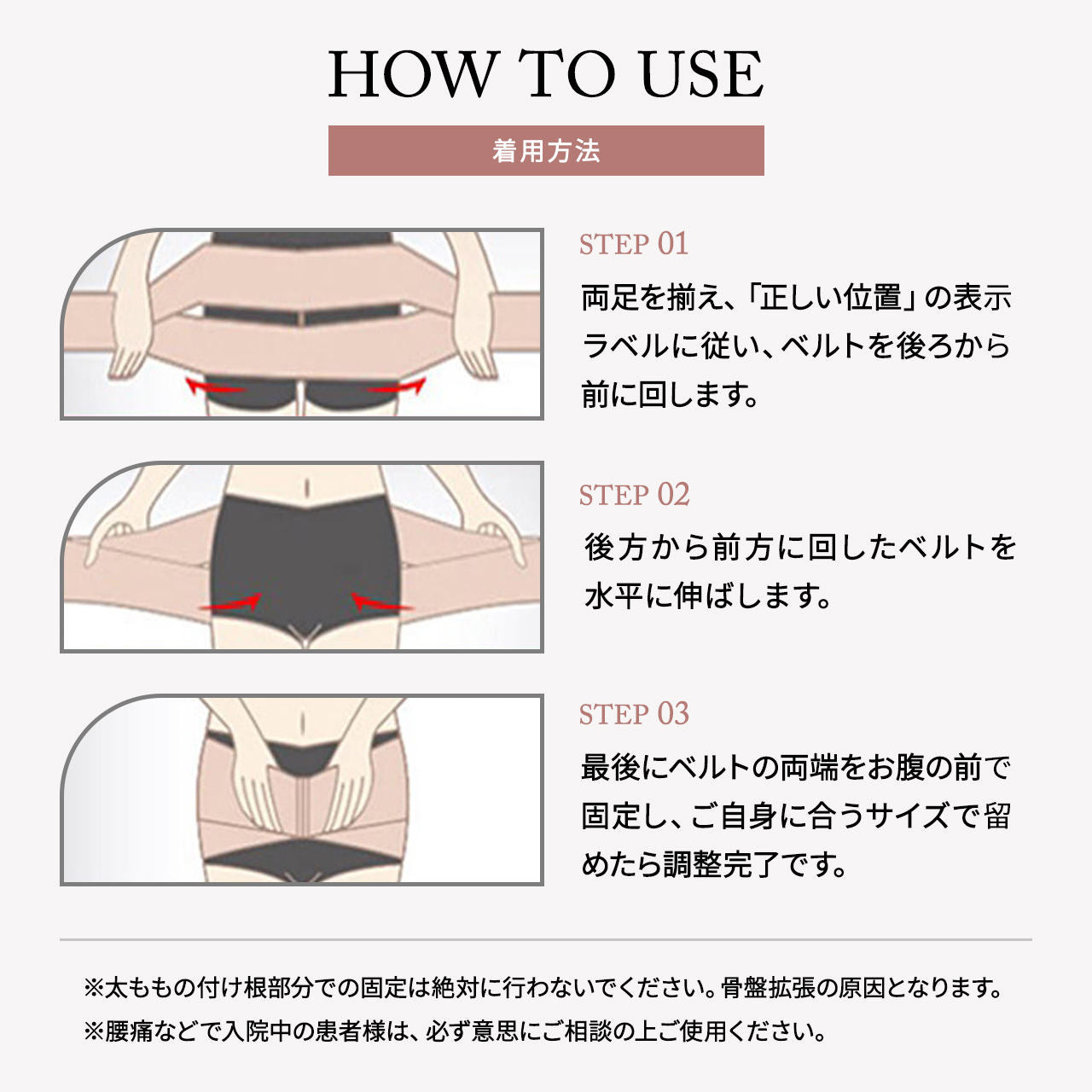 HOW TO USE

着用方法

STEP 01

両足を揃え、「正しい位置」の表示ラベルに従い、ベルトを後ろから前に回します。

STEP 02

後方から前方に回したベルトを水平に伸ばします。

STEP 03

最後にベルトの両端をお腹の前で固定し、ご自身に合うサイズで留めたら調整完了です。

※太ももの付け根部分での固定は絶対に行わないでください。骨盤拡張の原因となります。
※腰痛などで入院中の患者様は、必ず意思にご相談の上ご使用ください。